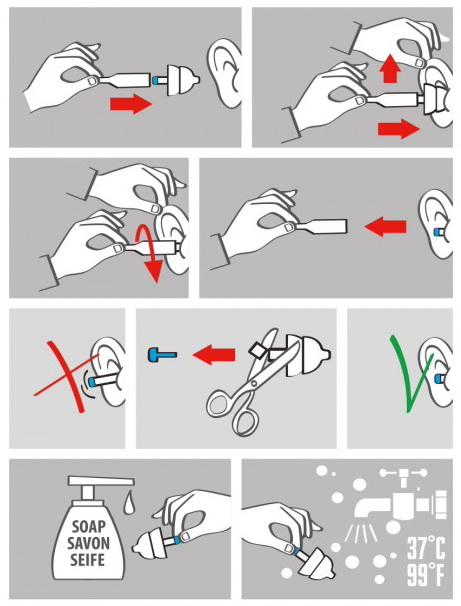 SOAP
SAVON
SEIFE

37°C
99°F