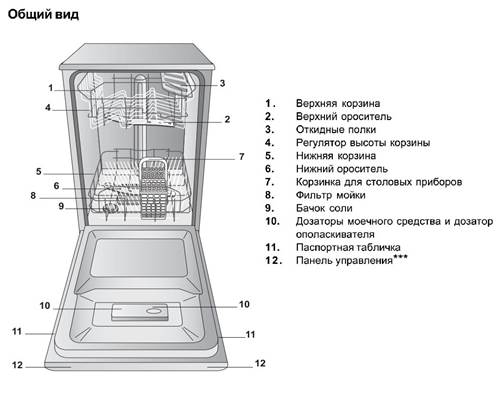 Общий вид

1
3
4
2
7
5
6
8
9
10
10
11
11
12
12

1. Верхняя корзина
2. Верхний ороситель
3. Откидные полки
4. Регулятор высоты корзины
5. Нижняя корзина
6. Нижний ороситель
7. Корзинка для столовых приборов
8. Фильтр мойки
9. Бачок соли
10. Дозаторы моечного средства и дозатор ополаскивателя
11. Паспортная табличка
12. Панель управления***