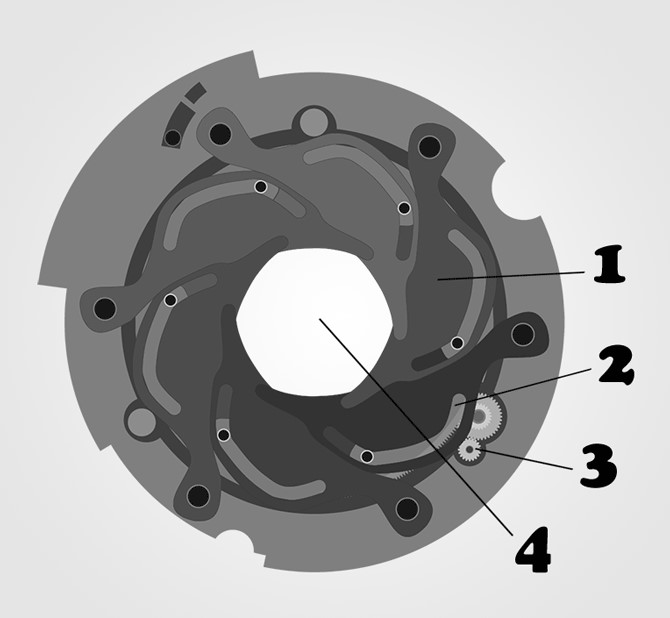 1
2
3
4