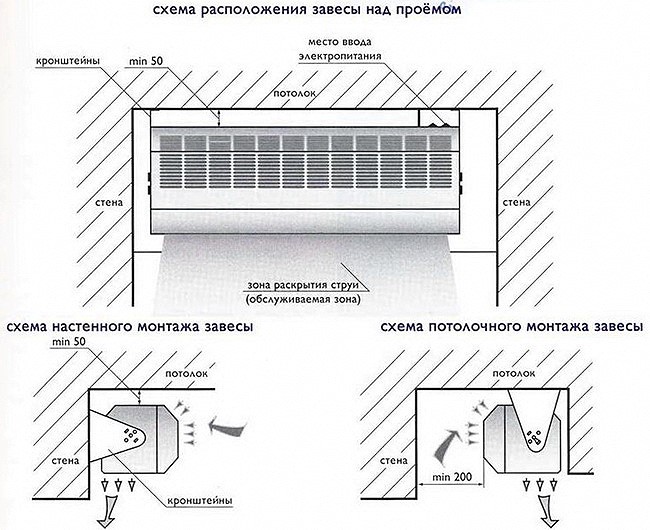 схема расположения завесы над проёмом

кронштейны

min 50

место ввода электропитания

потолок

стена

стена

зона раскрытия струи (обслуживаемая зона)

схема настенного монтажа завесы

min 50

потолок

стена

кронштейны

схема потолочного монтажа завесы

потолок

стена

min 200