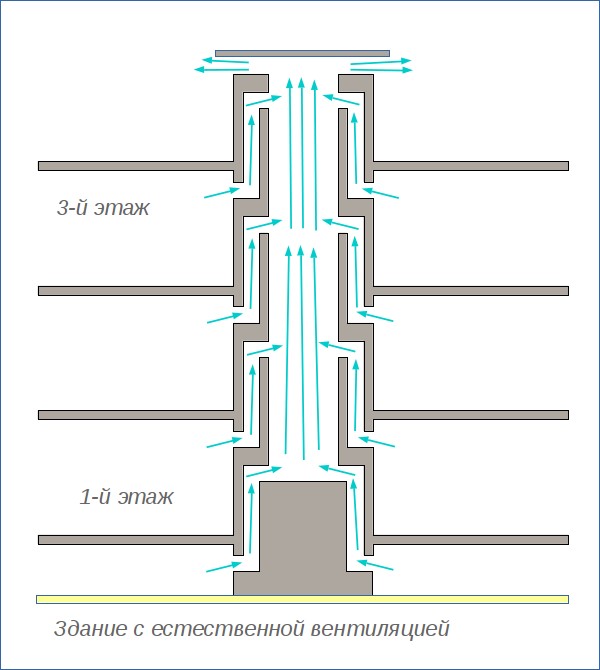 3-й этаж

1-й этаж

Здание с естественной вентиляцией