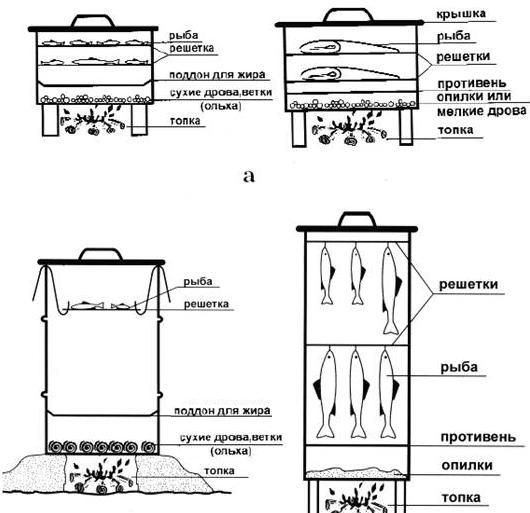 рыба
решетка
поддон для жира
сухие дрова,ветки (ольха)
топка

крышка
рыба
решетки
противень
опилки или мелкие дрова
топка

а

рыба
решетка
поддон для жира
сухие дрова,ветки (ольха)
топка

решетки
рыба
противень
опилки
топка