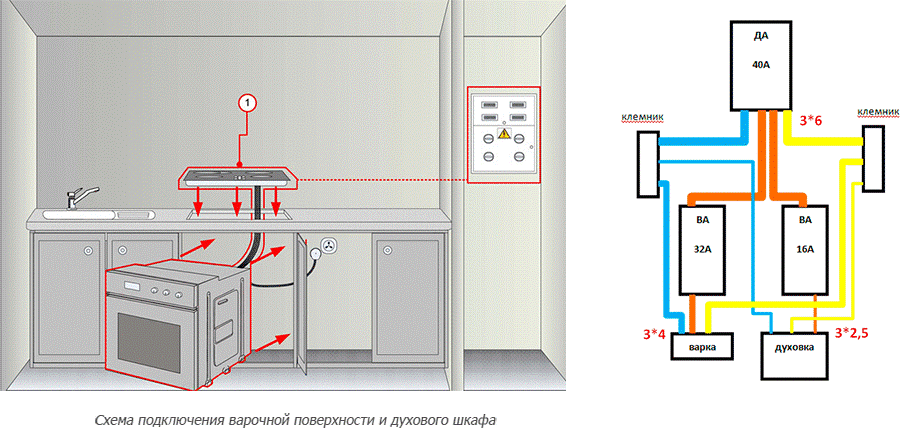 1

ДА
40А

клемник
3*6
клемник

ВА
32А

ВА
16А

3*4
варка
духовка
3*2,5

Схема подключения варочной поверхности и духового шкафа