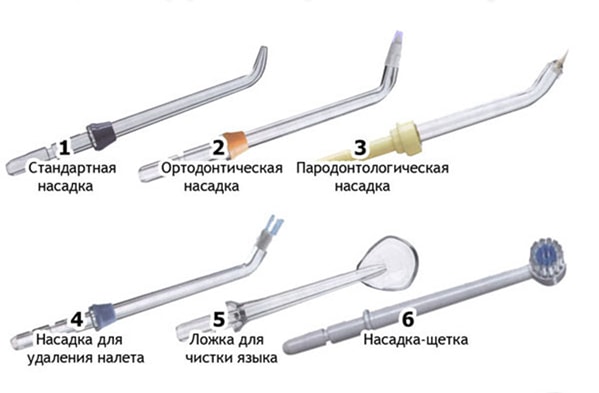 1
Стандартная насадка

2
Ортодонтическая насадка

3
Пародонтологическая насадка

4
Насадка для удаления налета

5
Ложка для чистки языка

6
Насадка-щетка