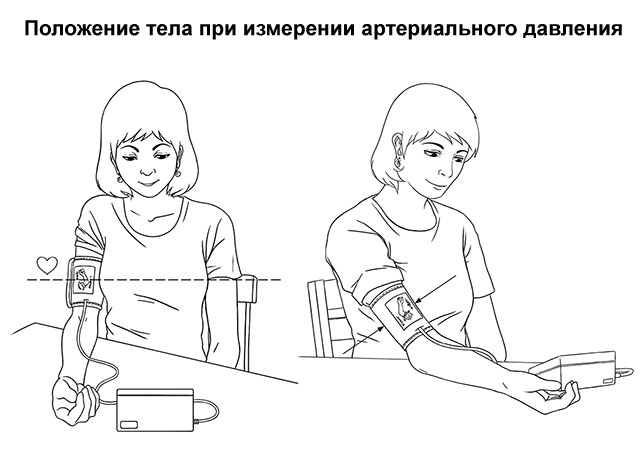 Положение тела при измерении артериального давления