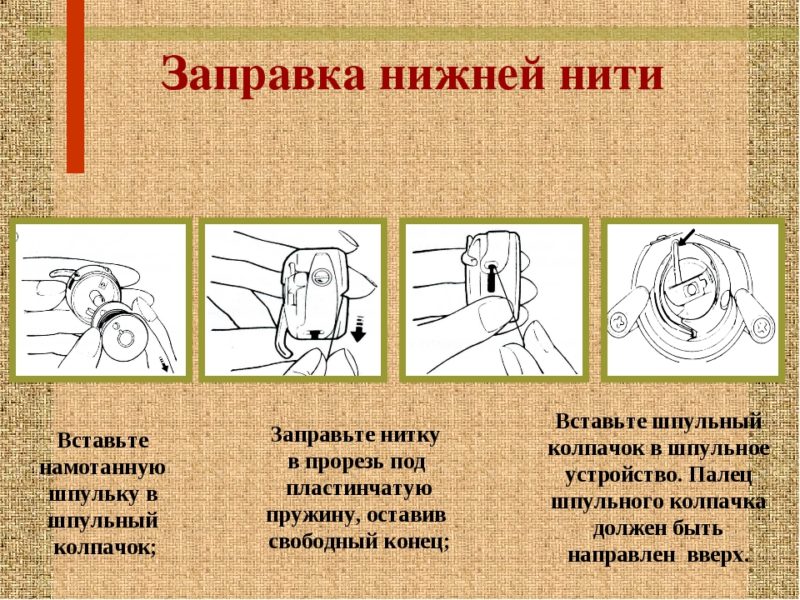 Заправка нижней нити

Вставьте намотанную шпульку в шпульный колпачок;

Заправьте нитку в прорезь под пластинчатую пружину, оставив свободный конец;

Вставьте шпульный колпачок в шпульное устройство. Палец шпульного колпачка должен быть направлен вверх.